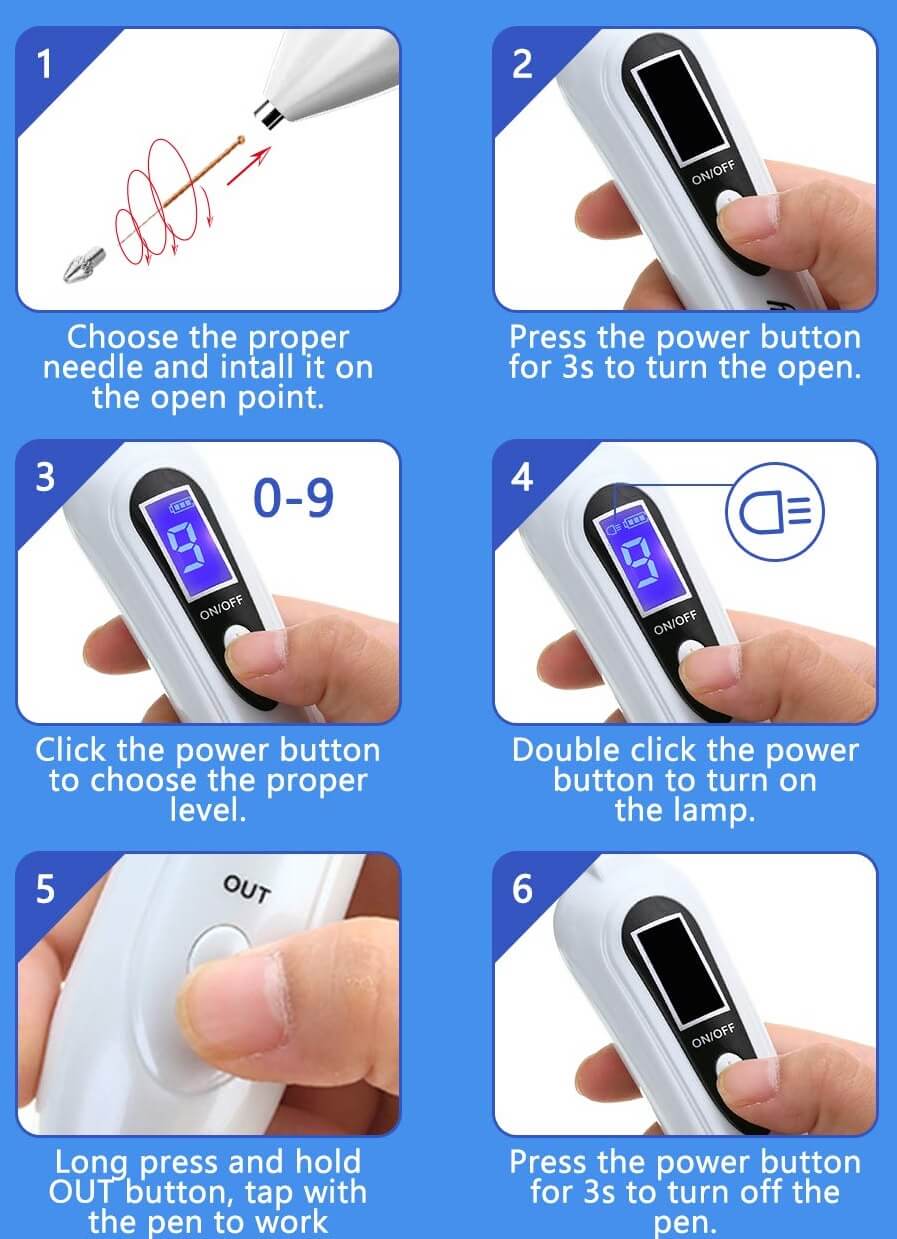 1

Choose the proper needle and intall it on the open point.

2

ON/OFF

Press the power button for 3s to turn the open.

3

0-9

9

ON/OFF

Click the power button to choose the proper level.

4

9

ON/OFF

Double click the power button to turn on the lamp.

5

OUT

Long press and hold OUT button, tap with the pen to work

6

ON/OFF

Press the power button for 3s to turn off the pen.